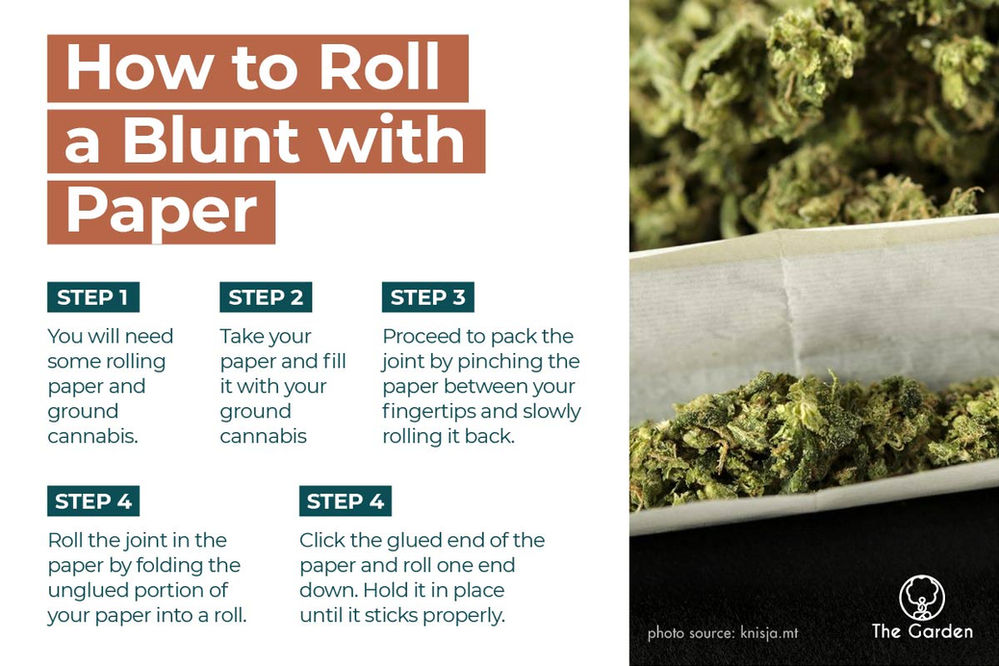 How to Roll a Blunt with Paper

STEP 1

You will need some rolling paper and ground cannabis.

STEP 2

Take your paper and fill it with your ground cannabis

STEP 3

Proceed to pack the joint by pinching the paper between your fingertips and slowly rolling it back.

STEP 4

Roll the joint in the paper by folding the unglued portion of your paper into a roll.

STEP 4

Click the glued end of the paper and roll one end down. Hold it in place until it sticks properly.

photo source: knisja.mt

The Garden