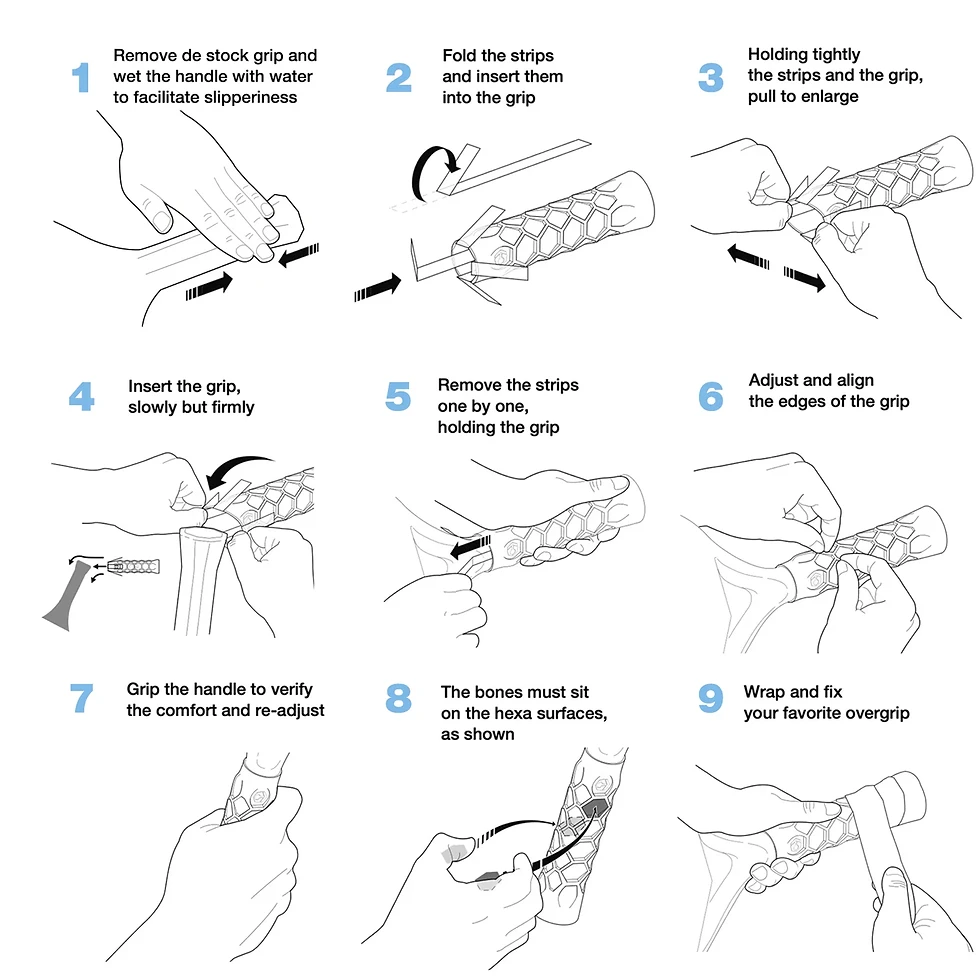 1 Remove de stock grip and wet the handle with water to facilitate slipperiness

2 Fold the strips and insert them into the grip

3 Holding tightly the strips and the grip, pull to enlarge

4 Insert the grip, slowly but firmly

5 Remove the strips one by one, holding the grip

6 Adjust and align the edges of the grip

7 Grip the handle to verify the comfort and re-adjust

8 The bones must sit on the hexa surfaces, as shown

9 Wrap and fix your favorite overgrip