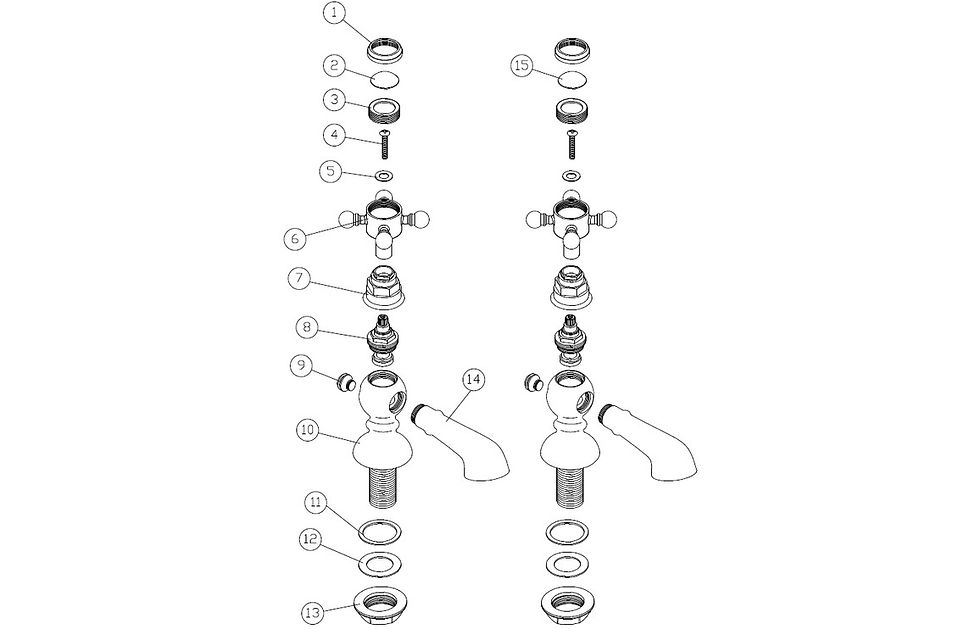 1
2
3
4
5
6
7
8
9
10
11
12
13
14
15