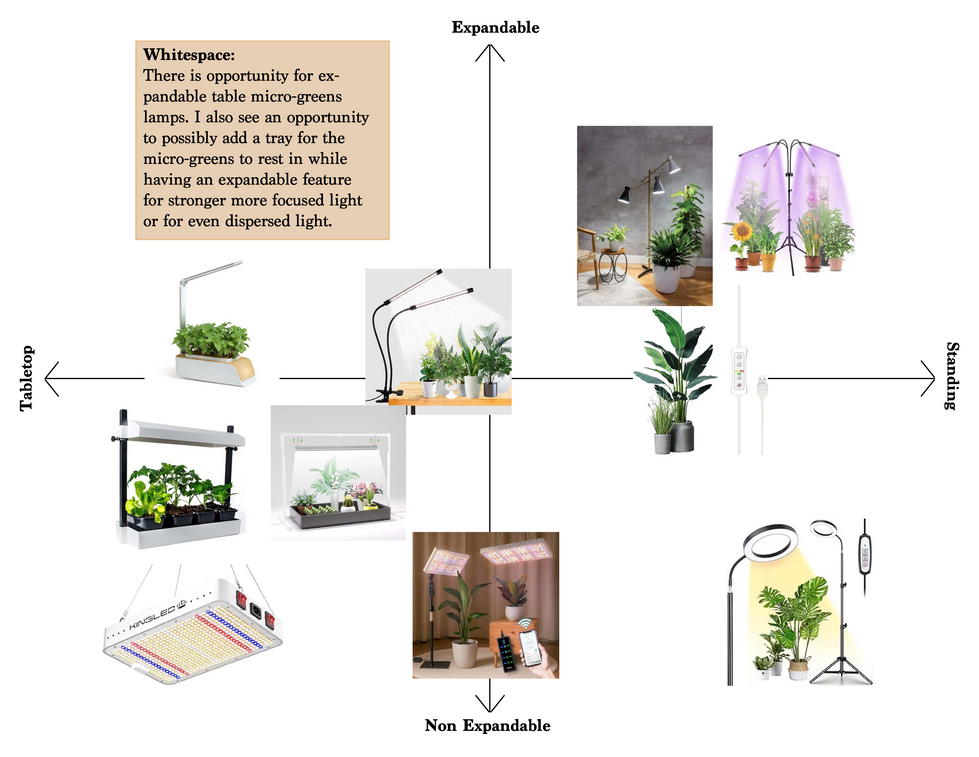 Expandable

Whitespace:
There is opportunity for expandable table micro-greens lamps. I also see an opportunity to possibly add a tray for the micro-greens to rest in while having an expandable feature for stronger more focused light or for even dispersed light.

Tabletop

Standing

KINGLED

Non Expandable