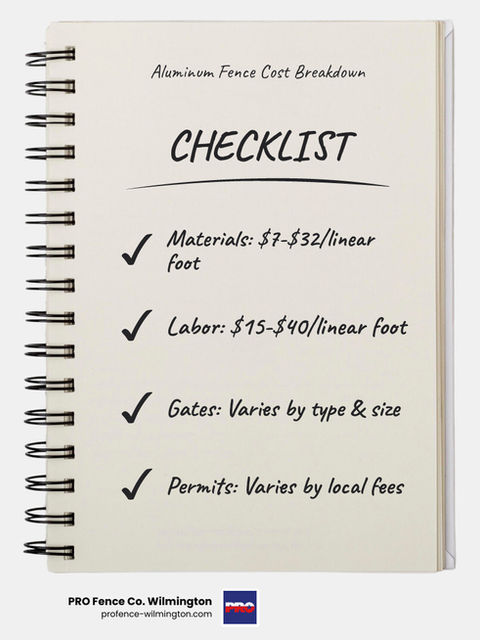 Aluminum Fence Cost Breakdown

CHECKLIST

✓ Materials: \$7-\$32/linear foot

✓ Labor: \$15-\$40/linear foot

✓ Gates: Varies by type & size

✓ Permits: Varies by local fees

PRO Fence Co. Wilmington
profence-wilmington.com

PRO