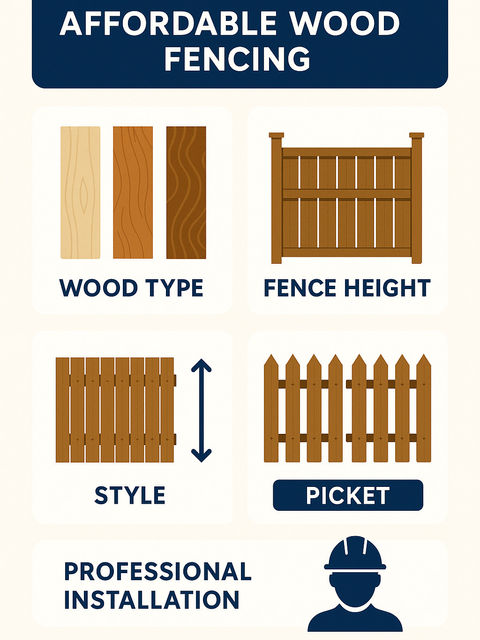 AFFORDABLE WOOD FENCING

WOOD TYPE

FENCE HEIGHT

STYLE

PICKET

PROFESSIONAL INSTALLATION