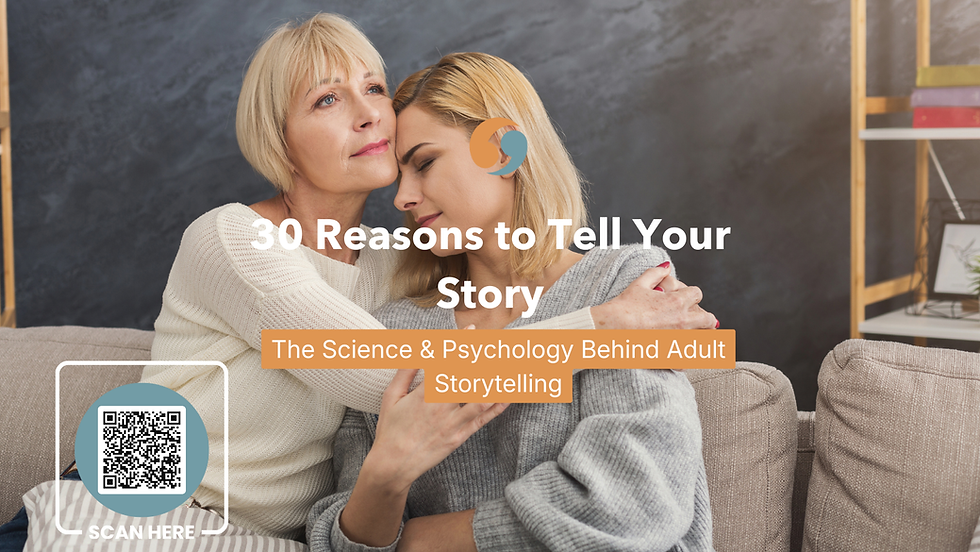 30 Reasons to Tell Your Story

The Science & Psychology Behind Adult Storytelling

SCAN HERE