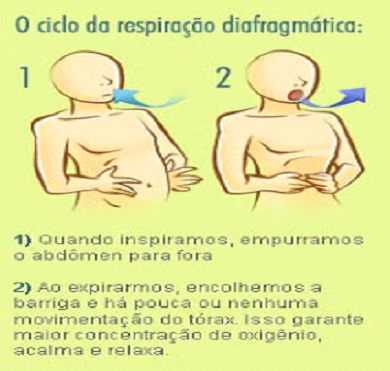 O ciclo da respiração diafragmática:

1

2

1) Quando inspiramos, empurramos o abdômen para fora

2) Ao expirarmos, encolhemos a barriga e há pouca ou nenhuma movimentação do tórax. Isso garante maior concentração de oxigênio, acalma e relaxa.