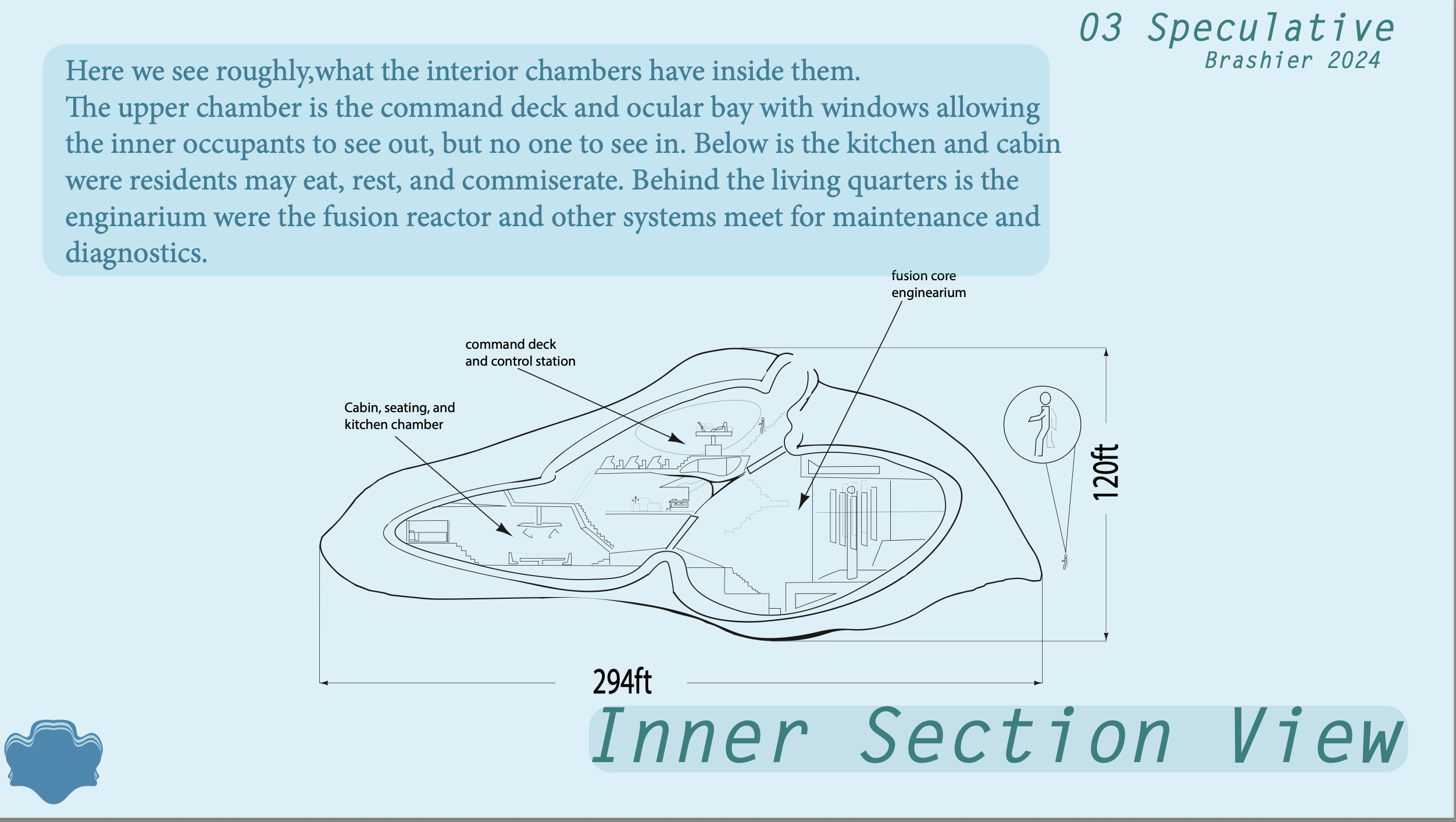 03 Speculative
Brashier 2024

Here we see roughly,what the interior chambers have inside them.
The upper chamber is the command deck and ocular bay with windows allowing the inner occupants to see out, but no one to see in. Below is the kitchen and cabin were residents may eat, rest, and commiserate. Behind the living quarters is the enginarium were the fusion reactor and other systems meet for maintenance and diagnostics.

fusion core enginearium

command deck and control station

Cabin, seating, and kitchen chamber

120ft

294ft

Inner Section View