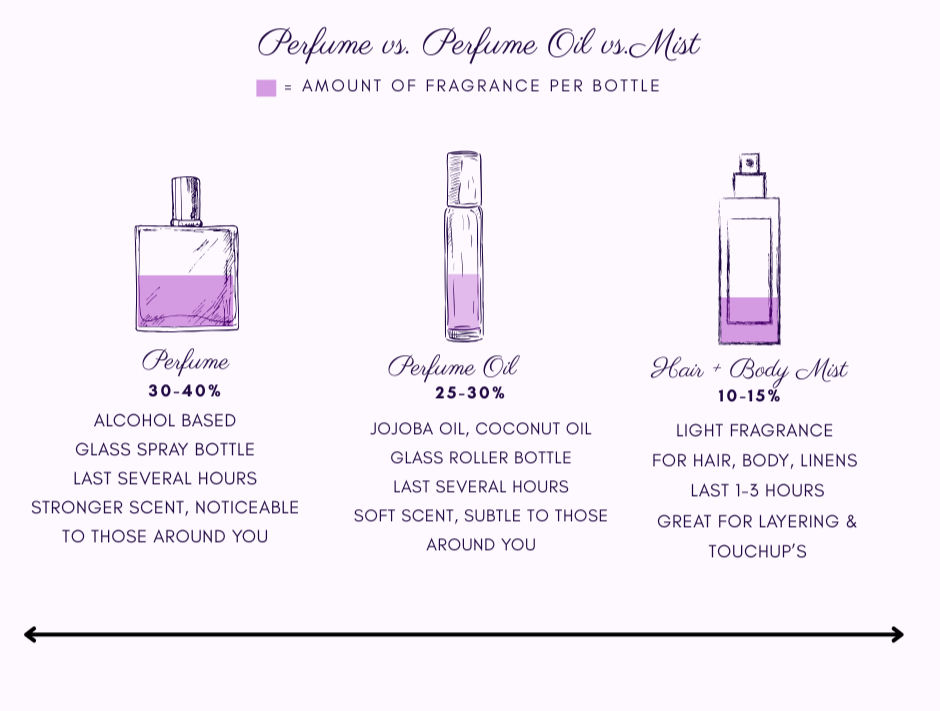 Perfume vs. Perfume Oil vs.Mist

= AMOUNT OF FRAGRANCE PER BOTTLE

Perfume
30-40%
ALCOHOL BASED
GLASS SPRAY BOTTLE
LAST SEVERAL HOURS
STRONGER SCENT, NOTICEABLE TO THOSE AROUND YOU

Perfume Oil
25-30%
JOJOBA OIL, COCONUT OIL
GLASS ROLLER BOTTLE
LAST SEVERAL HOURS
SOFT SCENT, SUBTLE TO THOSE AROUND YOU

Hair + Body Mist
10-15%
LIGHT FRAGRANCE
FOR HAIR, BODY, LINENS
LAST 1-3 HOURS
GREAT FOR LAYERING & TOUCHUP'S