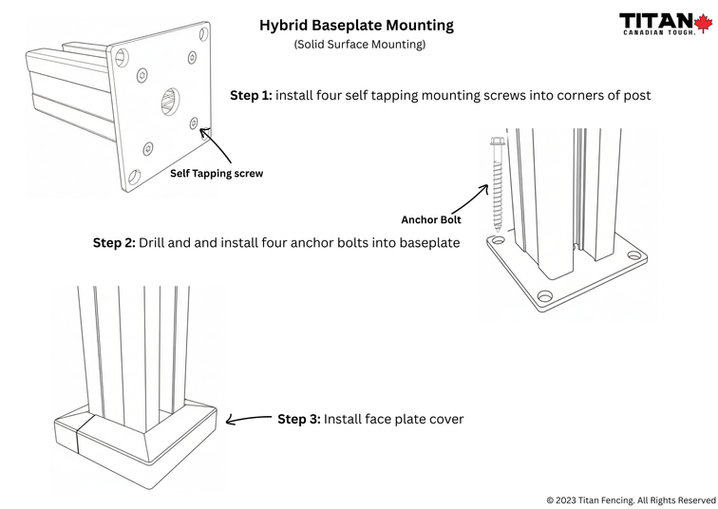 Hybrid Baseplate Mounting
(Solid Surface Mounting)

TITAN
CANADIAN TOUGH.

Step 1: install four self tapping mounting screws into corners of post

Self Tapping screw

Anchor Bolt

Step 2: Drill and and install four anchor bolts into baseplate

Step 3: Install face plate cover

© 2023 Titan Fencing. All Rights Reserved