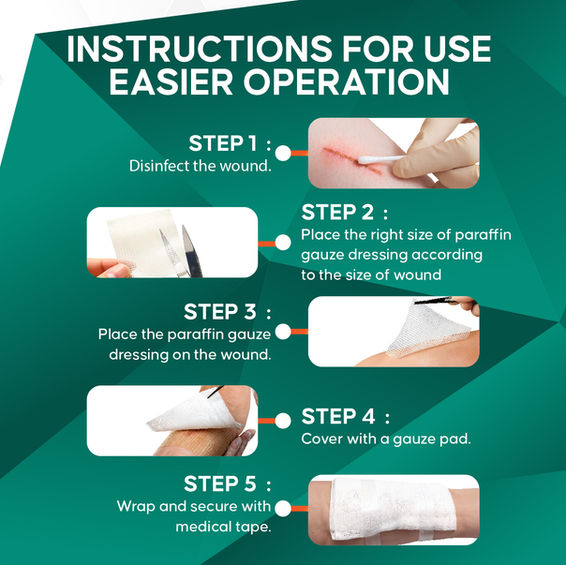 INSTRUCTIONS FOR USE
EASIER OPERATION

STEP 1 :
Disinfect the wound.

STEP 2 :
Place the right size of paraffin gauze dressing according to the size of wound

STEP 3 :
Place the paraffin gauze dressing on the wound.

STEP 4 :
Cover with a gauze pad.

STEP 5 :
Wrap and secure with medical tape.