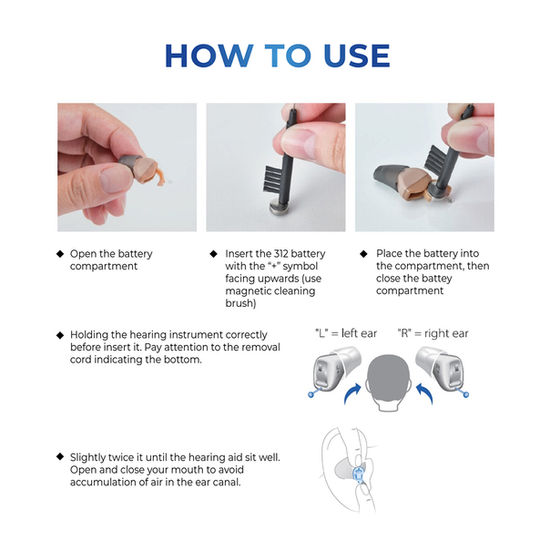 HOW TO USE

◆ Open the battery compartment

◆ Insert the 312 battery with the "+" symbol facing upwards (use magnetic cleaning brush)

◆ Place the battery into the compartment, then close the battey compartment

◆ Holding the hearing instrument correctly before insert it. Pay attention to the removal cord indicating the bottom.

"L" = left ear "R" = right ear

◆ Slightly twice it until the hearing aid sit well. Open and close your mouth to avoid accumulation of air in the ear canal.