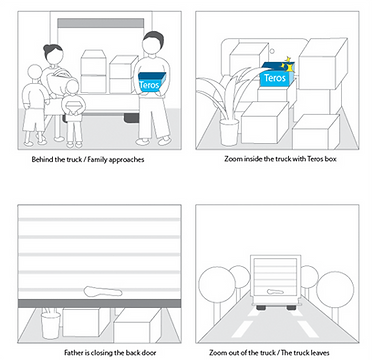 Teros

Behind the truck / Family approaches

Teros

Zoom inside the truck with Teros box

Father is closing the back door

Zoom out of the truck / The truck leaves