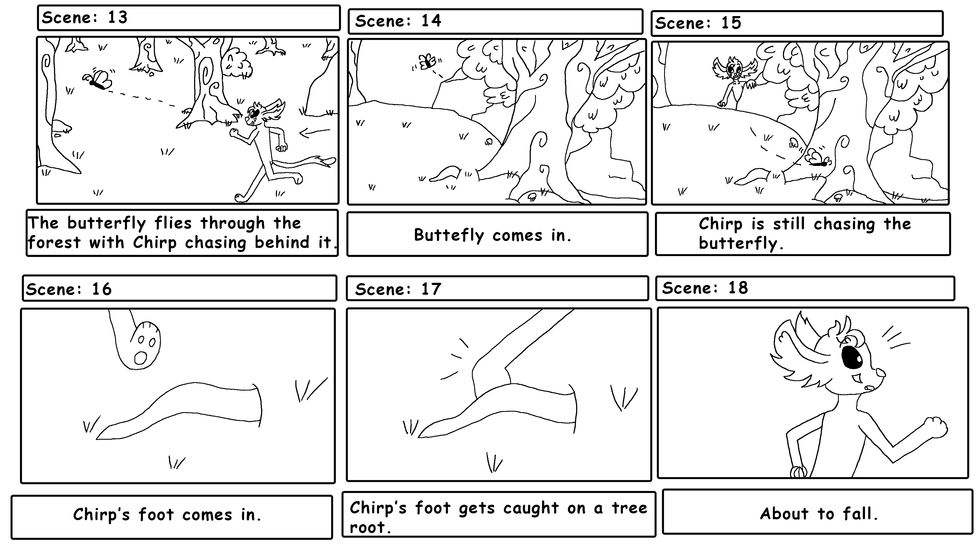 Scene: 13

The butterfly flies through the forest with Chirp chasing behind it.

Scene: 14

Buttefly comes in.

Scene: 15

Chirp is still chasing the butterfly.

Scene: 16

Chirp's foot comes in.

Scene: 17

Chirp's foot gets caught on a tree root.

Scene: 18

About to fall.