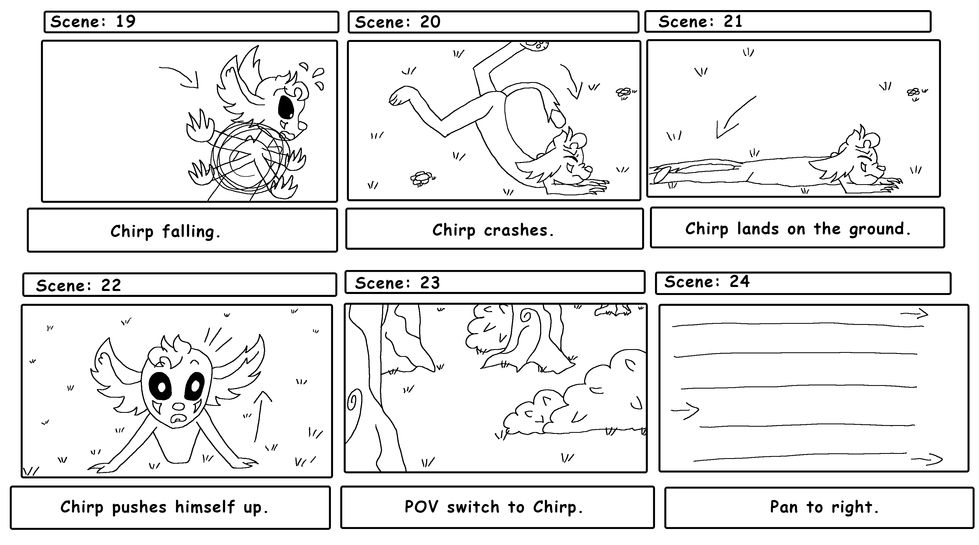 Scene: 19

Chirp falling.

Scene: 20

Chirp crashes.

Scene: 21

Chirp lands on the ground.

Scene: 22

Chirp pushes himself up.

Scene: 23

POV switch to Chirp.

Scene: 24

Pan to right.