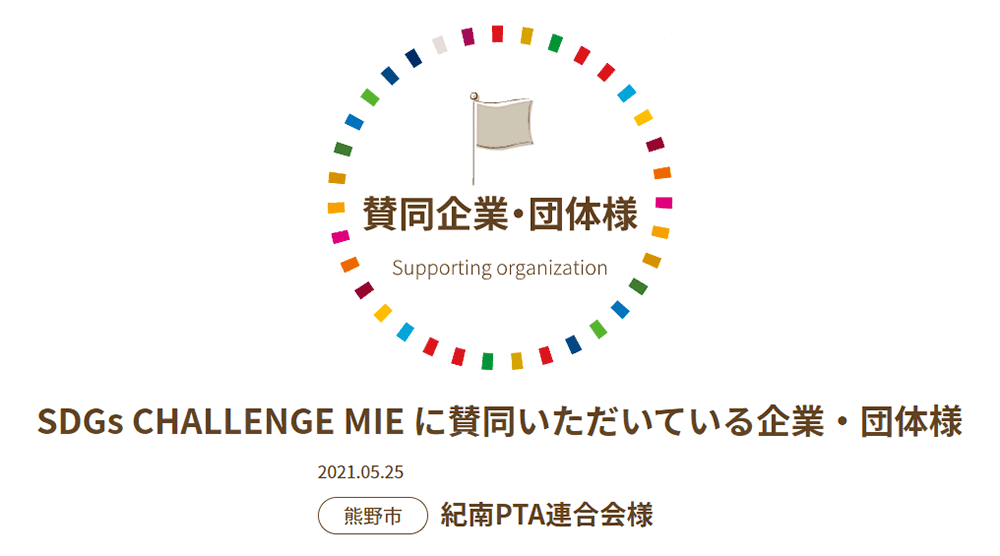 賛同企業・団体様

Supporting organization

SDGs CHALLENGE MIE に賛同いただいている企業・団体様

2021.05.25

熊野市 紀南PTA連合会様