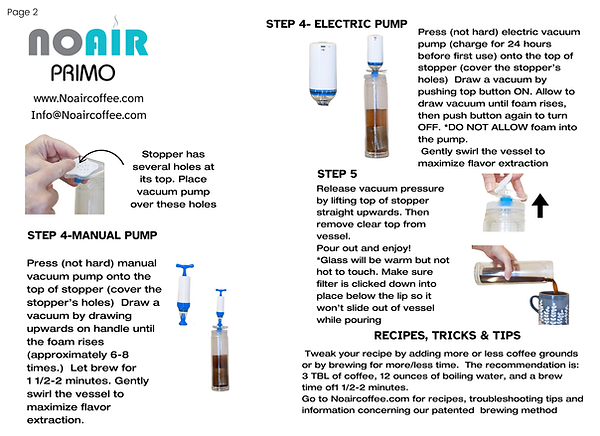 Page 2

NOAIR
PRIMO

www.Noaircoffee.com
Info@Noaircoffee.com

Stopper has several holes at its top. Place vacuum pump over these holes

STEP 4-MANUAL PUMP

Press (not hard) manual vacuum pump onto the top of stopper (cover the stopper's holes) Draw a vacuum by drawing upwards on handle until the foam rises (approximately 6-8 times.) Let brew for 1 1/2-2 minutes. Gently swirl the vessel to maximize flavor extraction.

STEP 4- ELECTRIC PUMP

Press (not hard) electric vacuum pump (charge for 24 hours before first use) onto the top of stopper (cover the stopper's holes) Draw a vacuum by pushing top button ON. Allow to draw vacuum until foam rises, then push button again to turn OFF. *DO NOT ALLOW foam into the pump.
Gently swirl the vessel to maximize flavor extraction

STEP 5

Release vacuum pressure by lifting top of stopper straight upwards. Then remove clear top from vessel.
Pour out and enjoy!
*Glass will be warm but not hot to touch. Make sure filter is clicked down into place below the lip so it won't slide out of vessel while pouring

RECIPES, TRICKS & TIPS

Tweak your recipe by adding more or less coffee grounds or by brewing for more/less time. The recommendation is: 3 TBL of coffee, 12 ounces of boiling water, and a brew time of1 1/2-2 minutes.
Go to Noaircoffee.com for recipes, troubleshooting tips and information concerning our patented brewing method