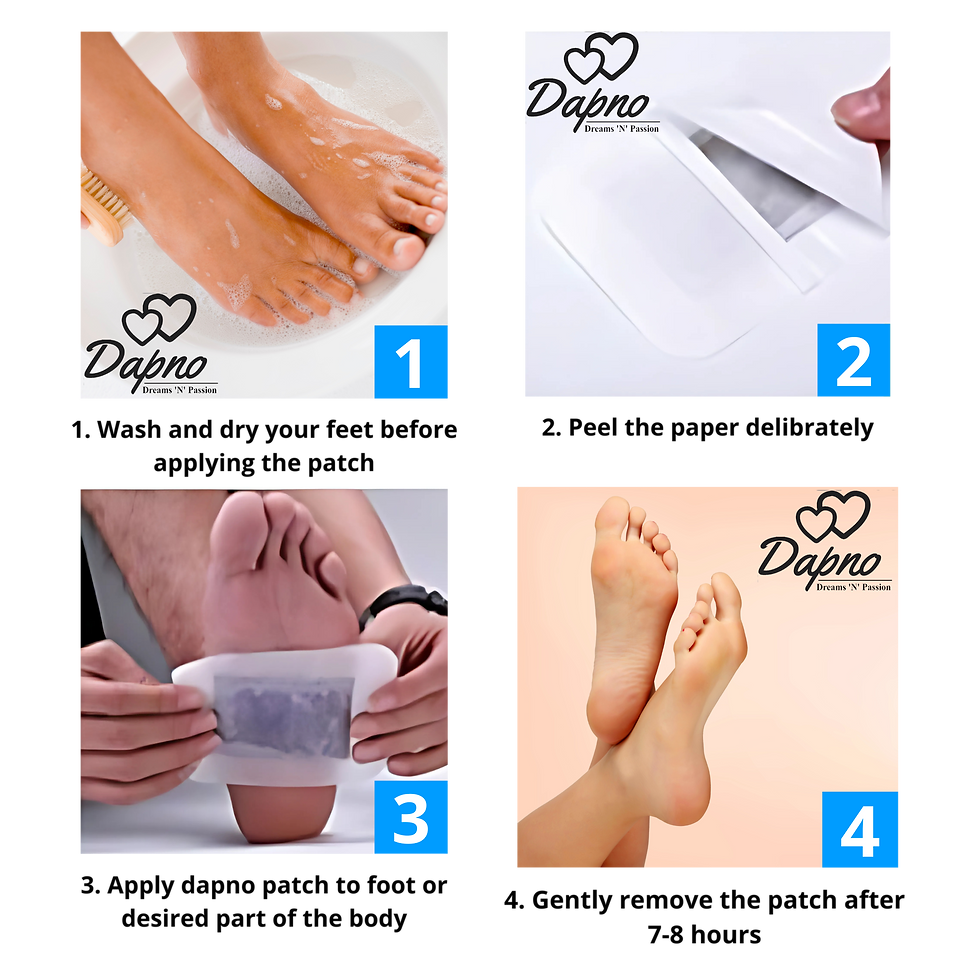 Dapno
Dreams 'N' Passion

1

1. Wash and dry your feet before applying the patch

Dapno
Dreams 'N' Passion

2

2. Peel the paper delibrately

3

3. Apply dapno patch to foot or desired part of the body

Dapno
Dreams 'N' Passion

4

4. Gently remove the patch after 7-8 hours