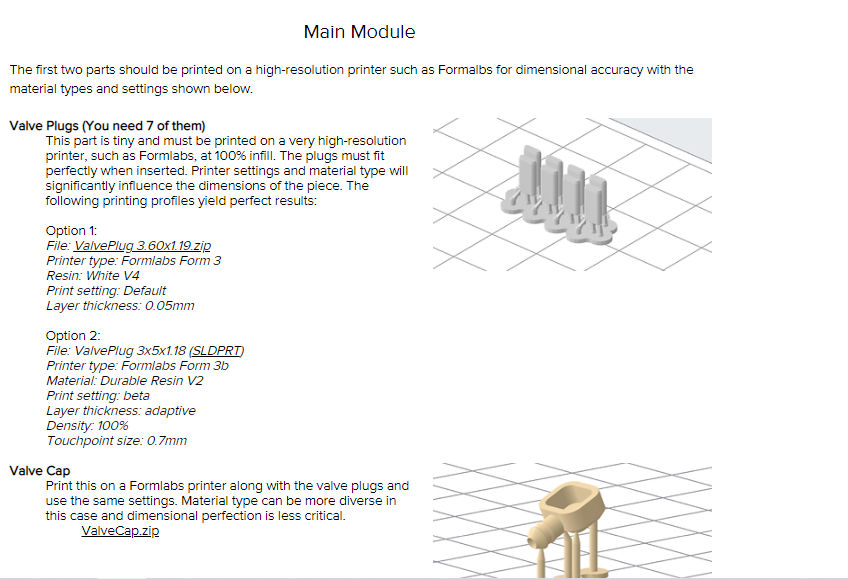 Main Module

The first two parts should be printed on a high-resolution printer such as Formalbs for dimensional accuracy with the material types and settings shown below.

Valve Plugs (You need 7 of them)

This part is tiny and must be printed on a very high-resolution printer, such as Formlabs, at 100% infill. The plugs must fit perfectly when inserted. Printer settings and material type will significantly influence the dimensions of the piece. The following printing profiles yield perfect results:

Option 1:
File: ValvePlug 3.60x1.19.zip
Printer type: Formlabs Form 3
Resin: White V4
Print setting: Default
Layer thickness: 0.05mm

Option 2:
File: ValvePlug 3x5x1.18 (SLDPRT)
Printer type: Formlabs Form 3b
Material: Durable Resin V2
Print setting: beta
Layer thickness: adaptive
Density: 100%
Touchpoint size: 0.7mm

Valve Cap

Print this on a Formlabs printer along with the valve plugs and use the same settings. Material type can be more diverse in this case and dimensional perfection is less critical.
ValveCap.zip