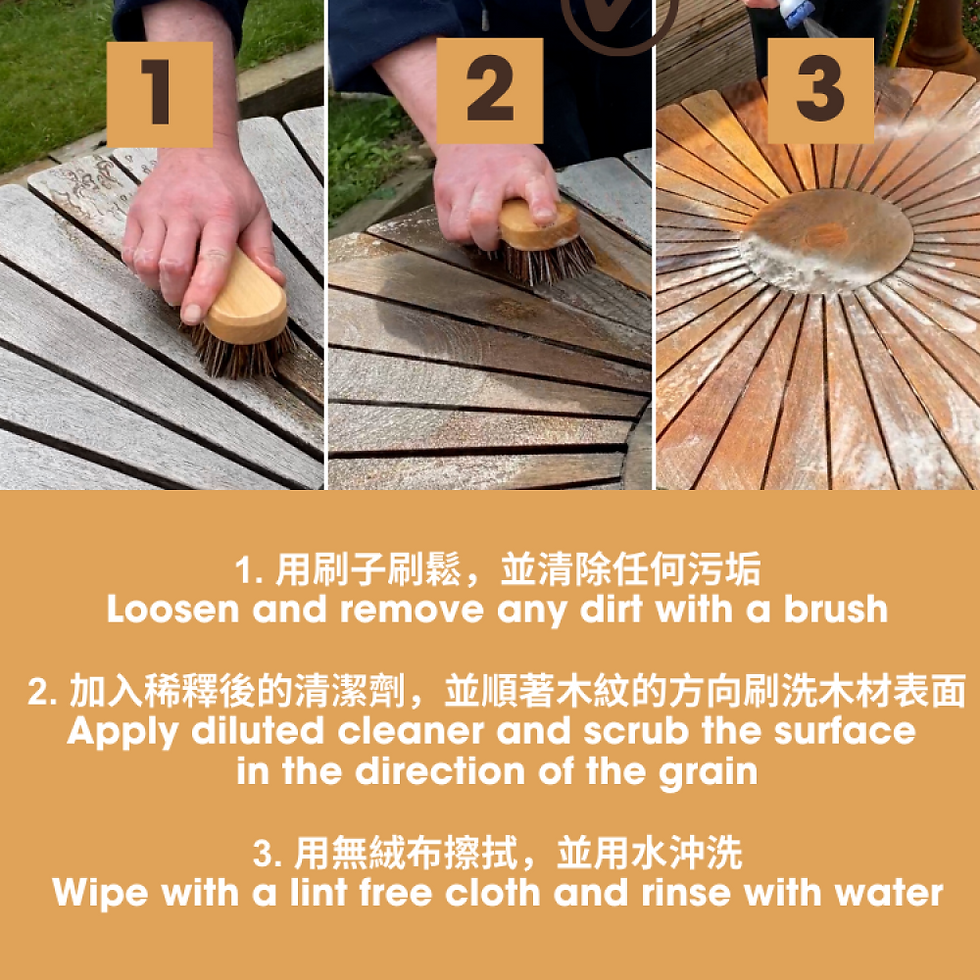 1

2

3

1.用刷子刷鬆，並清除任何污垢
Loosen and remove any dirt with a brush

2.加入稀釋後的清潔劑，並順著木紋的方向刷洗木材表面
Apply diluted cleaner and scrub the surface in the direction of the grain

3.用無絨布擦拭，並用水沖洗
Wipe with a lint free cloth and rinse with water