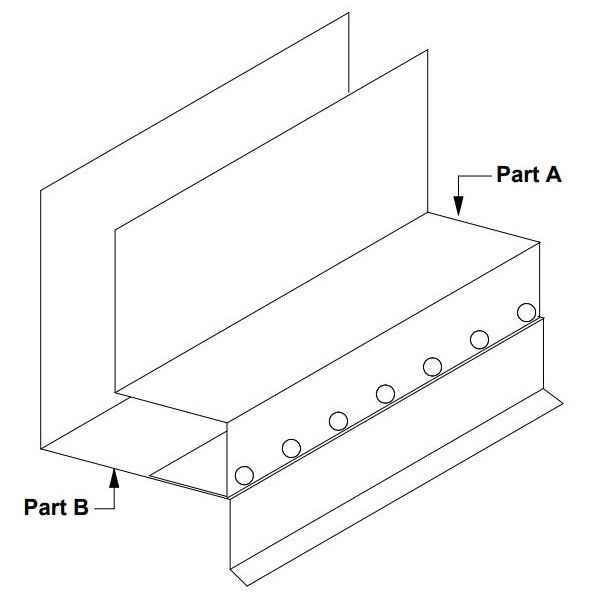 Part A

Part B