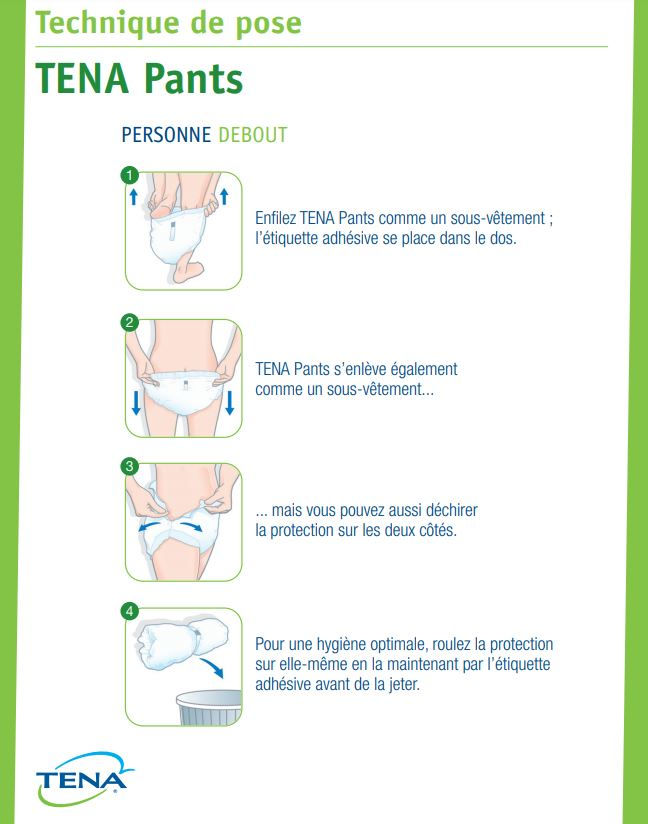 Technique de pose

TENA Pants

PERSONNE DEBOUT

1

Enfilez TENA Pants comme un sous-vêtement ; l'étiquette adhésive se place dans le dos.

2

TENA Pants s'enlève également comme un sous-vêtement...

3

... mais vous pouvez aussi déchirer la protection sur les deux côtés.

4

Pour une hygiène optimale, roulez la protection sur elle-même en la maintenant par l'étiquette adhésive avant de la jeter.

TENA