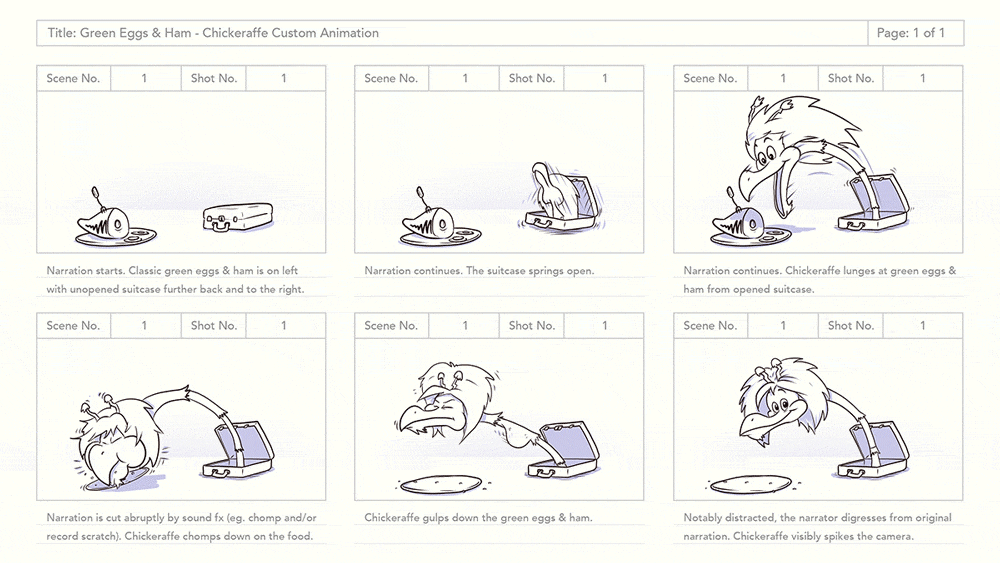 Title: Green Eggs & Ham - Chickeraffe Custom Animation

Page: 1 of 1

| Scene No. | 1 | Shot No. | 1 |
|---|---|---|---|

Narration starts. Classic green eggs & ham is on left with unopened suitcase further back and to the right.

| Scene No. | 1 | Shot No. | 1 |
|---|---|---|---|

Narration continues. The suitcase springs open.

| Scene No. | 1 | Shot No. | 1 |
|---|---|---|---|

Narration continues. Chickeraffe lunges at green eggs & ham from opened suitcase.

| Scene No. | 1 | Shot No. | 1 |
|---|---|---|---|

Narration is cut abruptly by sound fx (eg. chomp and/or record scratch). Chickeraffe chomps down on the food.

| Scene No. | 1 | Shot No. | 1 |
|---|---|---|---|

Chickeraffe gulps down the green eggs & ham.

| Scene No. | 1 | Shot No. | 1 |
|---|---|---|---|

Notably distracted, the narrator digresses from original narration. Chickeraffe visibly spikes the camera.