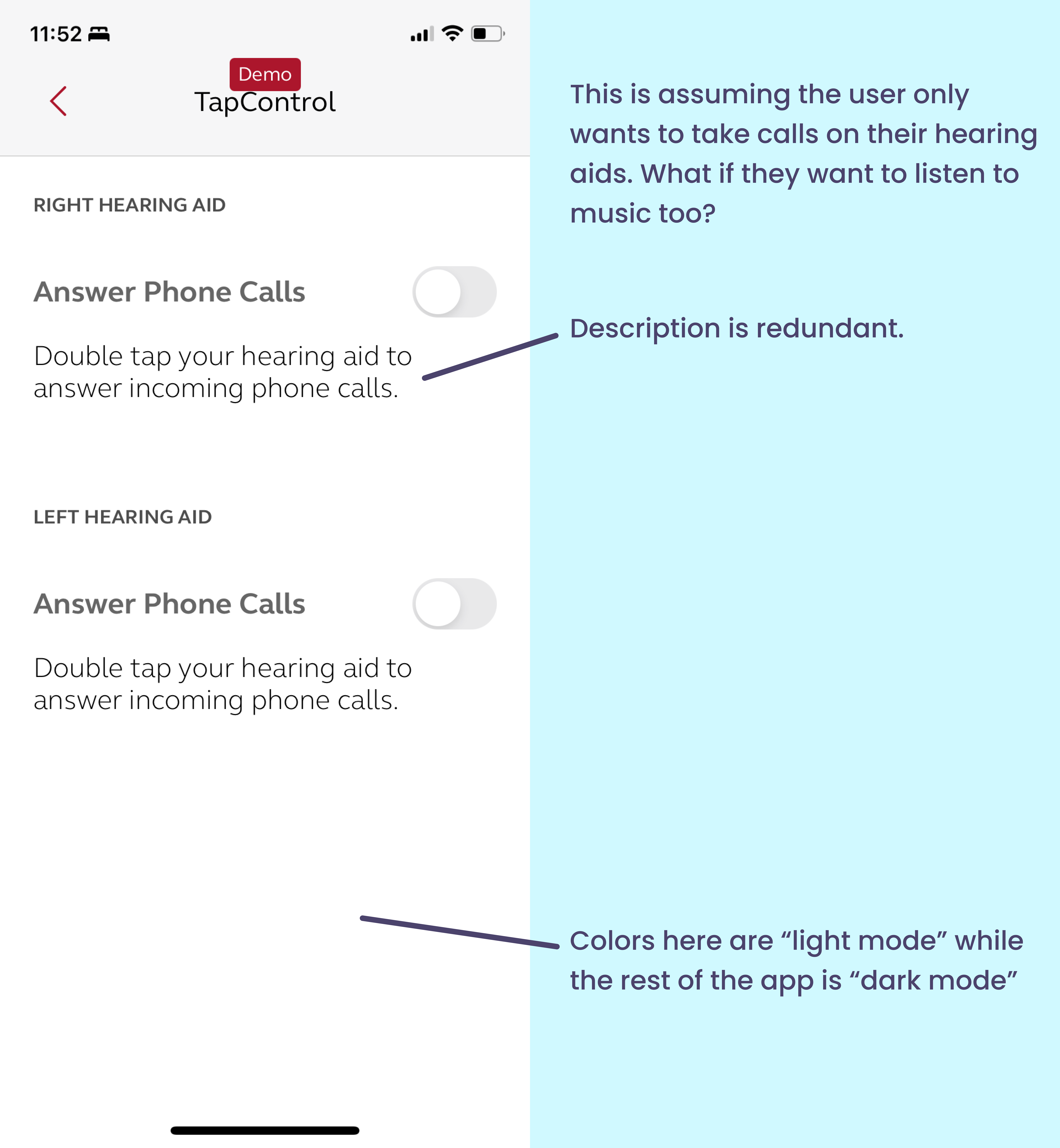 11:52

Demo
TapControl

RIGHT HEARING AID

Answer Phone Calls

Double tap your hearing aid to answer incoming phone calls.

LEFT HEARING AID

Answer Phone Calls

Double tap your hearing aid to answer incoming phone calls.

This is assuming the user only wants to take calls on their hearing aids. What if they want to listen to music too?

Description is redundant.

Colors here are “light mode” while the rest of the app is “dark mode”