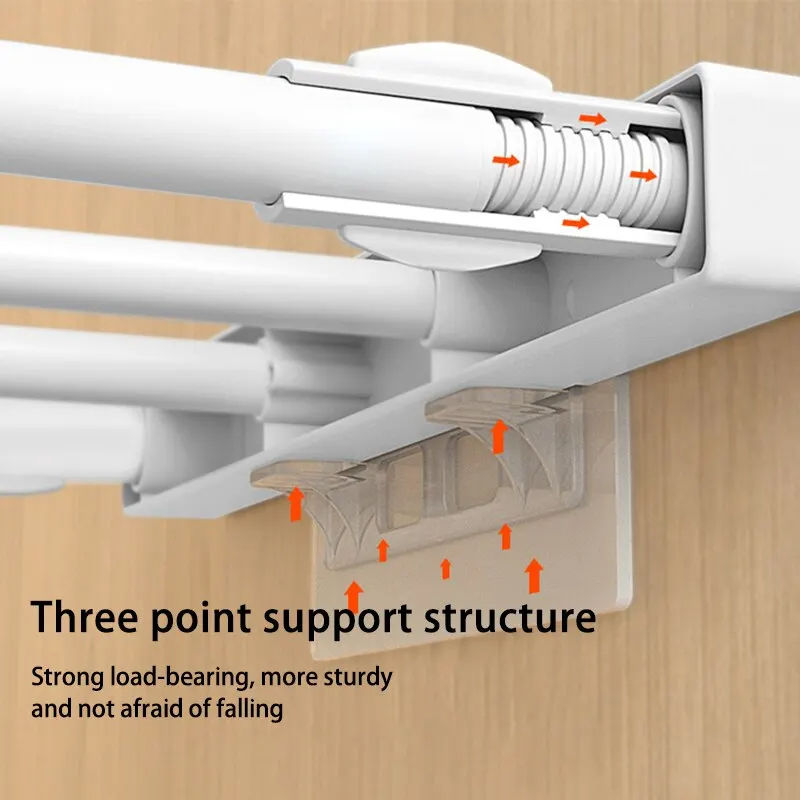 Three point support structure

Strong load-bearing, more sturdy and not afraid of falling