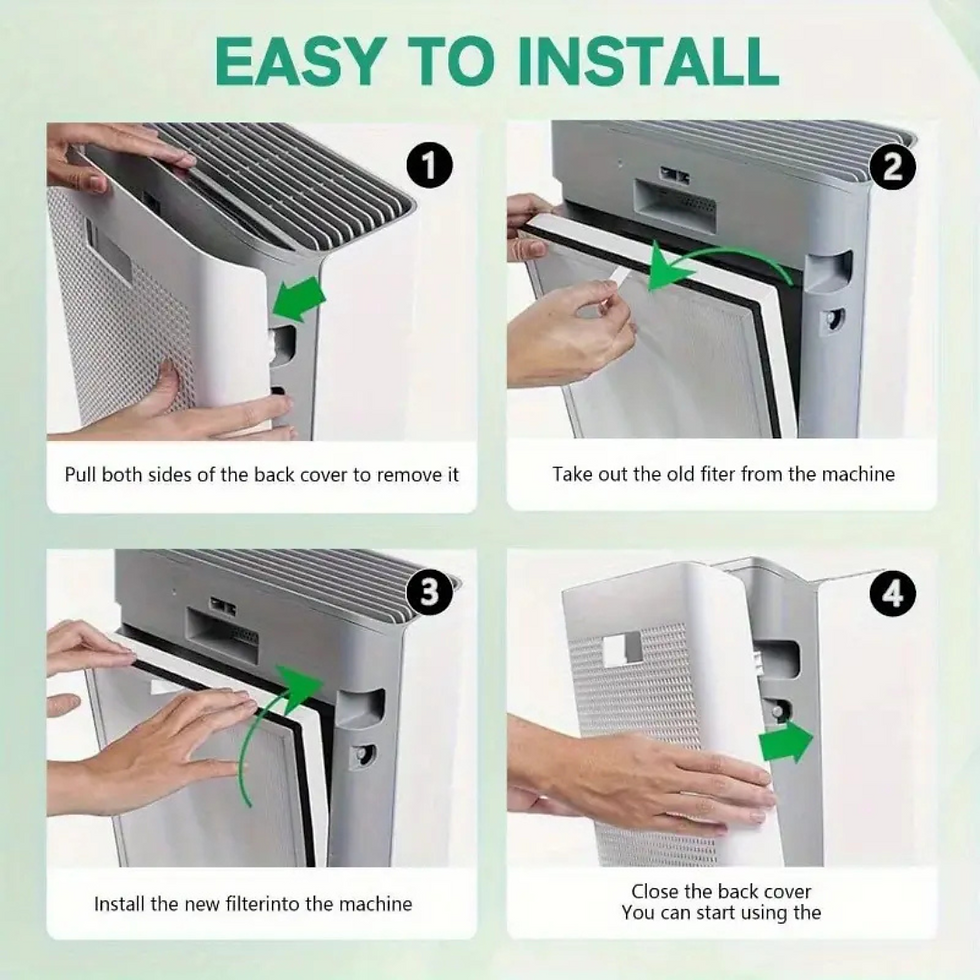 EASY TO INSTALL

1

Pull both sides of the back cover to remove it

2

Take out the old fiter from the machine

3

Install the new filterinto the machine

4

Close the back cover
You can start using the