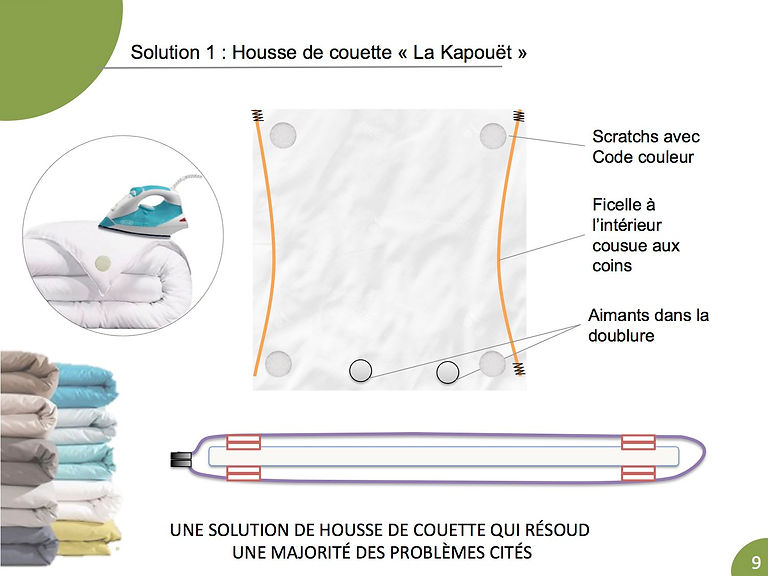 Solution 1 : Housse de couette « La Kapouët »

Scratchs avec Code couleur

Ficelle à l'intérieur cousue aux coins

Aimants dans la doublure

UNE SOLUTION DE HOUSSE DE COUETTE QUI RÉSOUD UNE MAJORITÉ DES PROBLÈMES CITÉS

9