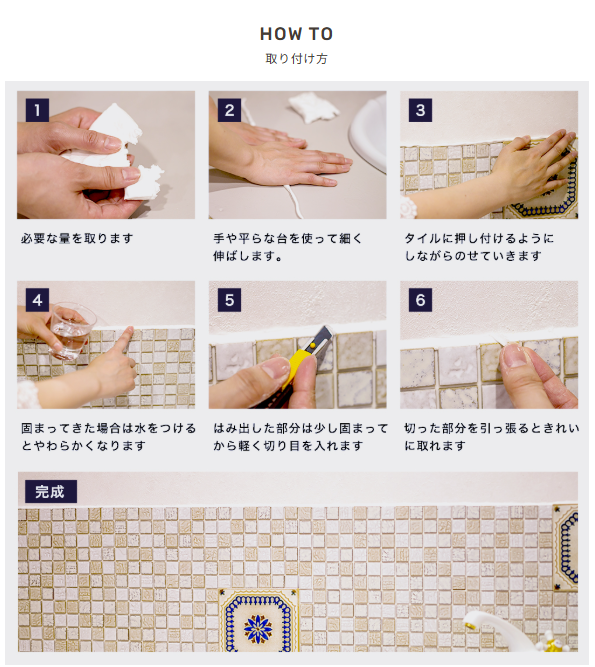 HOW TO

取り付け方

1

必要な量を取ります

2

手や平らな台を使って細く伸ばします。

3

タイルに押し付けるようにしながらのせていきます

4

固まってきた場合は水をつけるとやわらかくなります

5

はみ出した部分は少し固まってから軽く切り目を入れます

6

切った部分を引っ張るときれいに取れます

完成