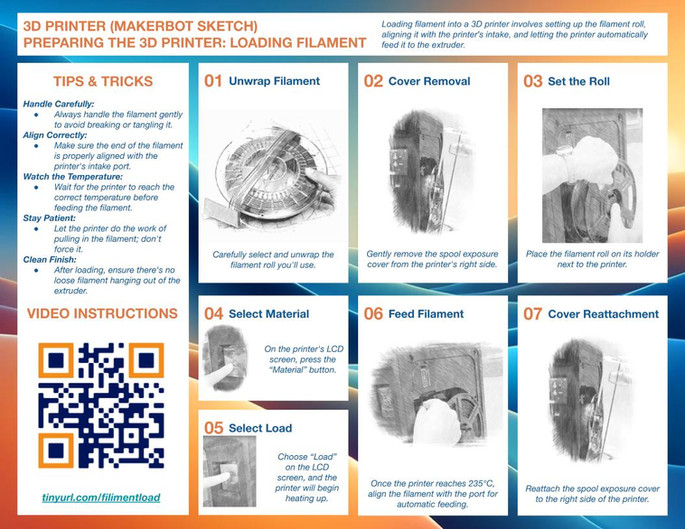 3D PRINTER (MAKERBOT SKETCH)
PREPARING THE 3D PRINTER: LOADING FILAMENT

Loading filament into a 3D printer involves setting up the filament roll, aligning it with the printer's intake, and letting the printer automatically feed it to the extruder.

TIPS & TRICKS

Handle Carefully:
- Always handle the filament gently to avoid breaking or tangling it.

Align Correctly:
- Make sure the end of the filament is properly aligned with the printer's intake port.

Watch the Temperature:
- Wait for the printer to reach the correct temperature before feeding the filament.

Stay Patient:
- Let the printer do the work of pulling in the filament; don't force it.

Clean Finish:
- After loading, ensure there's no loose filament hanging out of the extruder.

VIDEO INSTRUCTIONS

tinyurl.com/filimentload

01 Unwrap Filament
Carefully select and unwrap the filament roll you'll use.

02 Cover Removal
Gently remove the spool exposure cover from the printer's right side.

03 Set the Roll
Place the filament roll on its holder next to the printer.

04 Select Material
On the printer's LCD screen, press the "Material" button.

05 Select Load
Choose "Load" on the LCD screen, and the printer will begin heating up.

06 Feed Filament
Once the printer reaches 235°C, align the filament with the port for automatic feeding.

07 Cover Reattachment
Reattach the spool exposure cover to the right side of the printer.