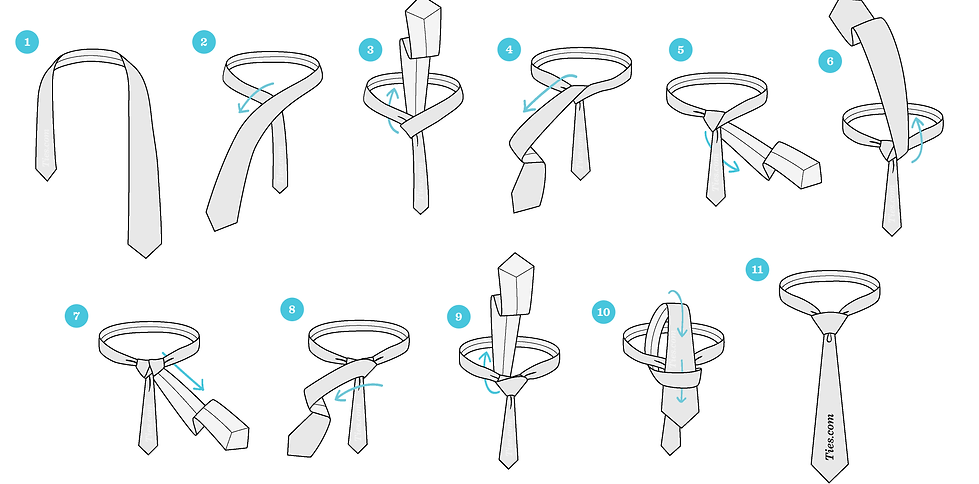 1
2
3
4
5
6
7
8
9
10
11
Ties.com