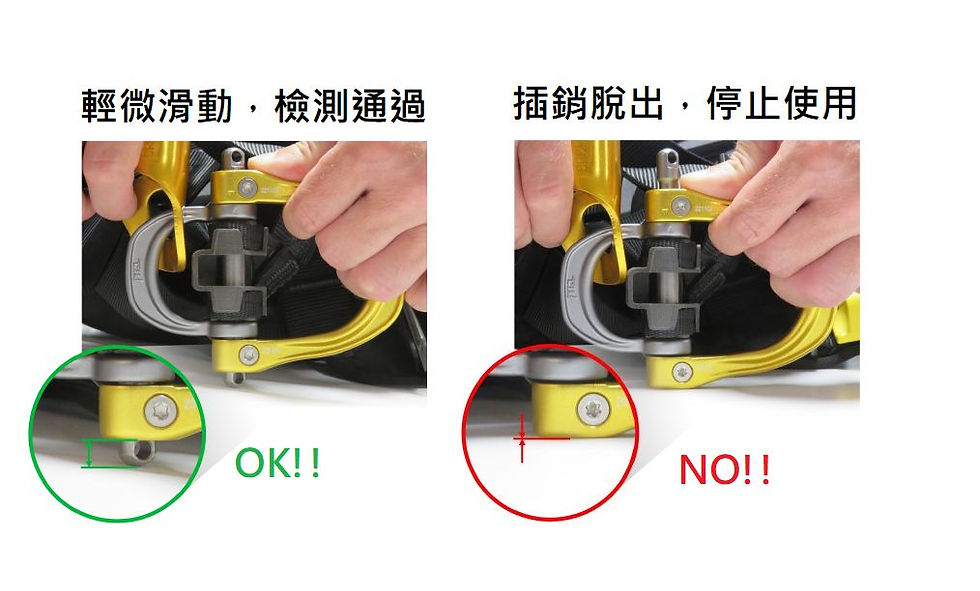 輕微滑動，檢測通過

OK!!

插銷脫出，停止使用

NO!!