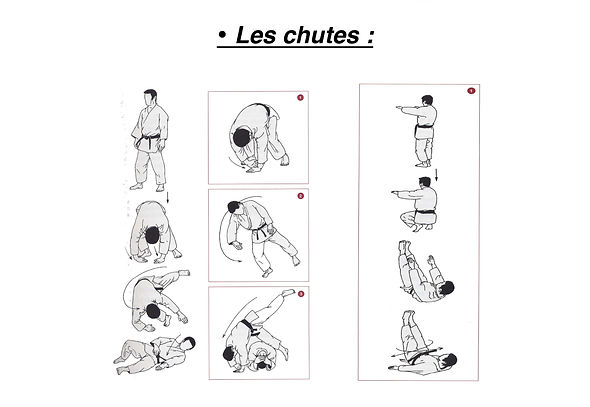 • Les chutes :

1

2

3

1