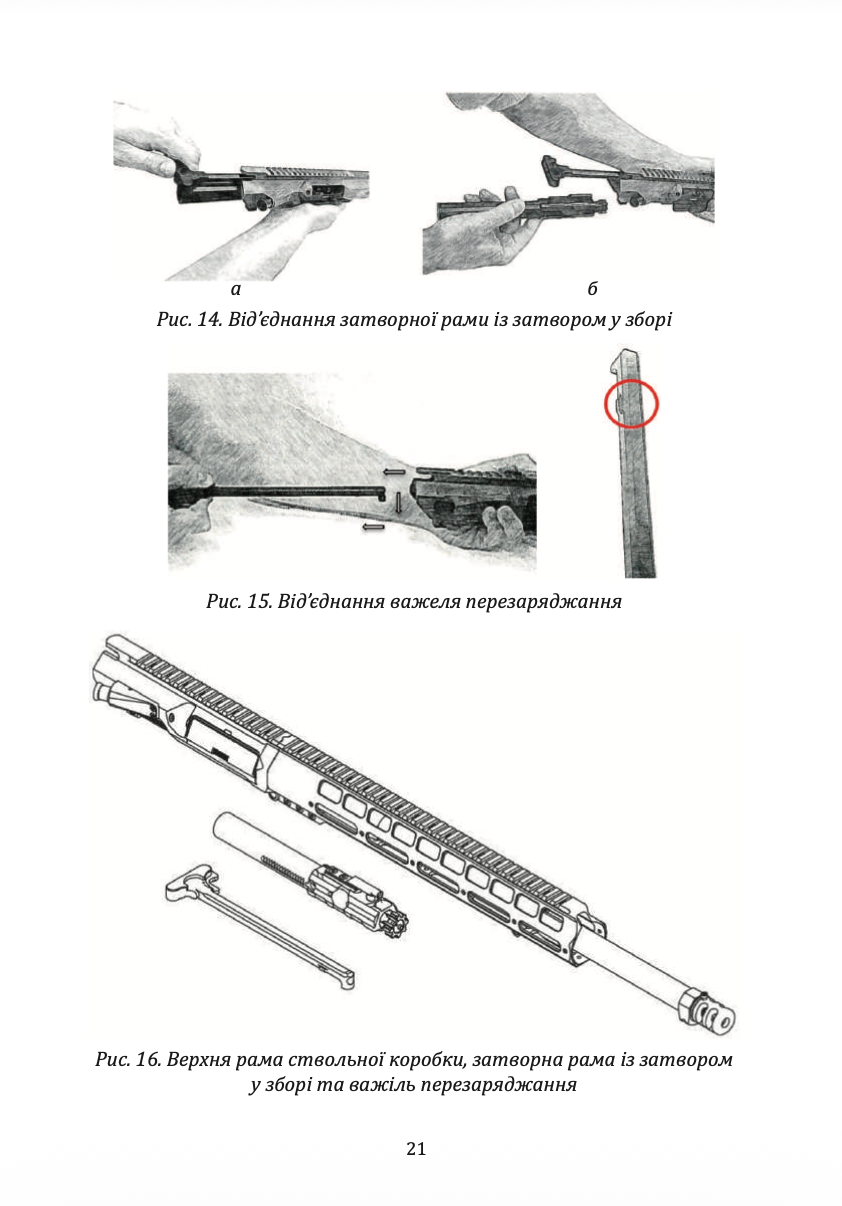 а

б

Рис. 14. Від'єднання затворної рами із затвором у зборі

Рис. 15. Від'єднання важеля перезаряджання

Рис. 16. Верхня рама ствольної коробки, затворна рама із затвором у зборі та важіль перезаряджання

21