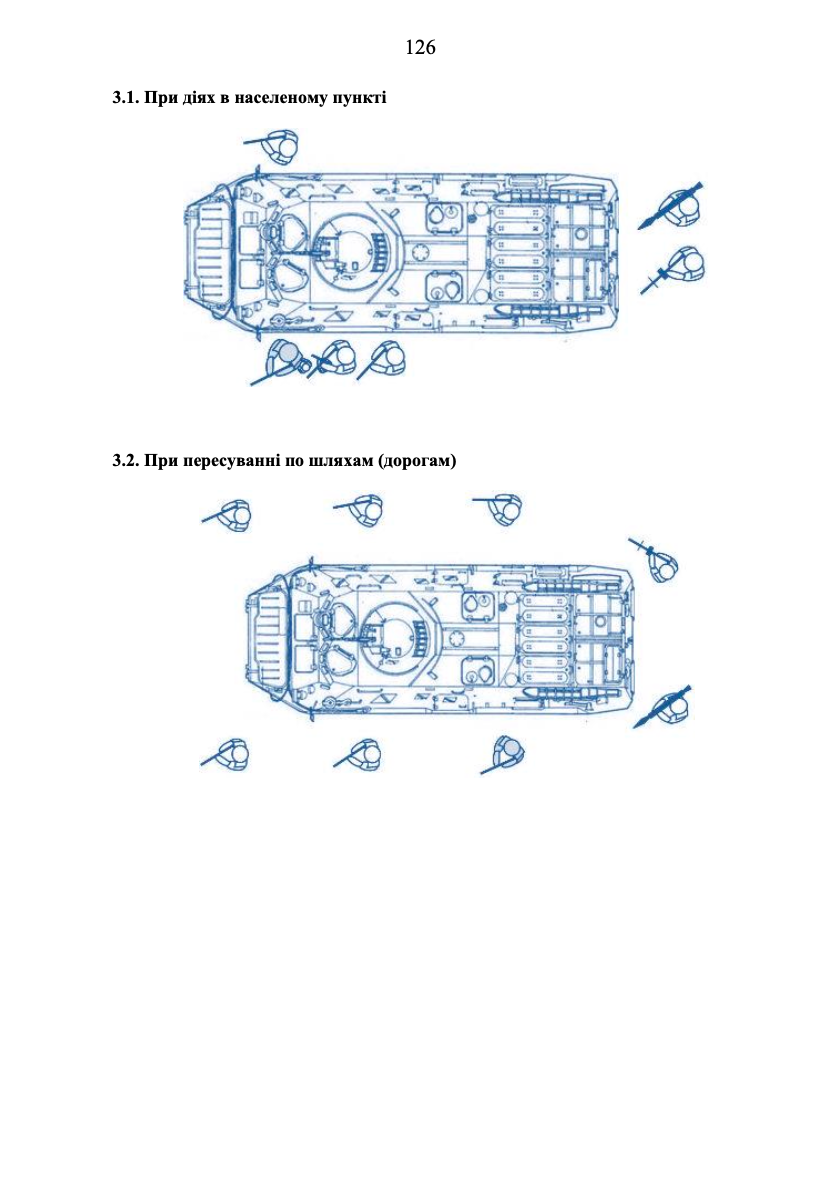 126

3.1. При діях в населеному пункті

3.2. При пересуванні по шляхам (дорогам)