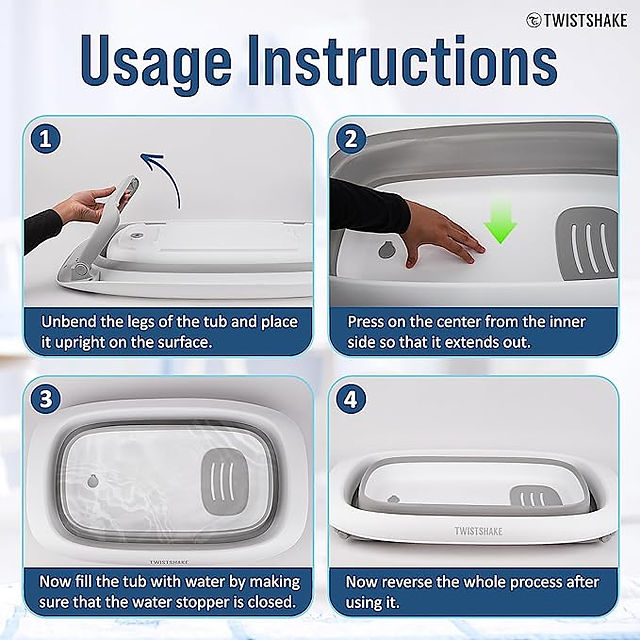 TWISTSHAKE

Usage Instructions

1

Unbend the legs of the tub and place it upright on the surface.

2

Press on the center from the inner side so that it extends out.

3

TWISTSHAKE

Now fill the tub with water by making sure that the water stopper is closed.

4

TWISTSHAKE

Now reverse the whole process after using it.