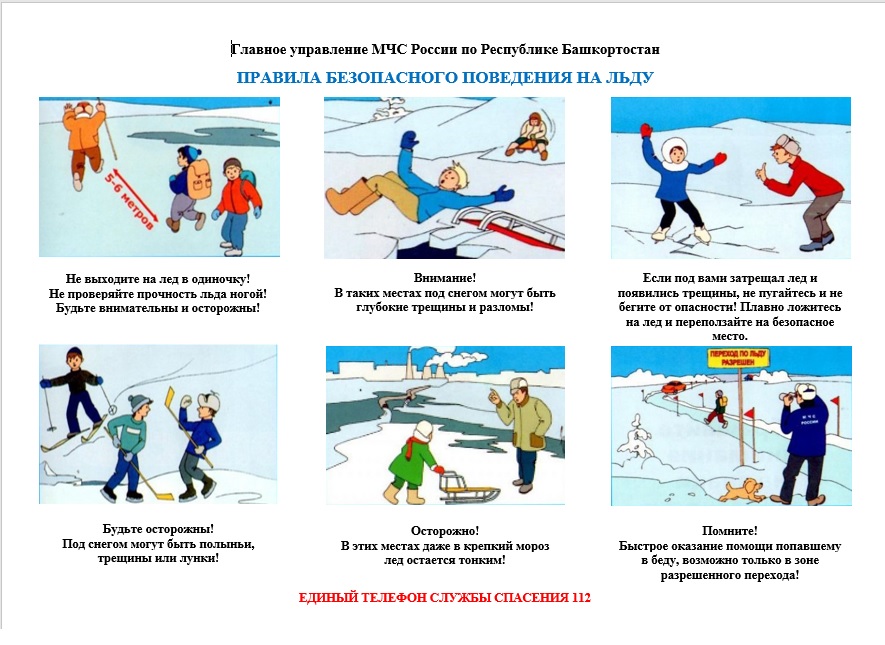 Главное управление МЧС России по Республике Башкортостан

ПРАВИЛА БЕЗОПАСНОГО ПОВЕДЕНИЯ НА ЛЬДУ

5-6 метров

Не выходите на лед в одиночку!
Не проверяйте прочность льда ногой!
Будьте внимательны и осторожны!

Внимание!
В таких местах под снегом могут быть глубокие трещины и разломы!

Если под вами затрещал лед и появились трещины, не пугайтесь и не бегите от опасности! Плавно ложитесь на лед и переползайте на безопасное место.

Будьте осторожны!
Под снегом могут быть полыньи, трещины или лунки!

Осторожно!
В этих местах даже в крепкий мороз лед остается тонким!

ПЕРЕХОД ПО ЛЬДУ РАЗРЕШЕН

МЧС РОССИИ

Помните!
Быстрое оказание помощи попавшему в беду, возможно только в зоне разрешенного перехода!

ЕДИНЫЙ ТЕЛЕФОН СЛУЖБЫ СПАСЕНИЯ 112