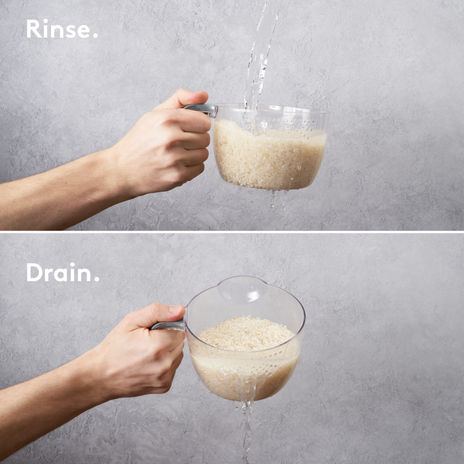 Rinse.

Drain.