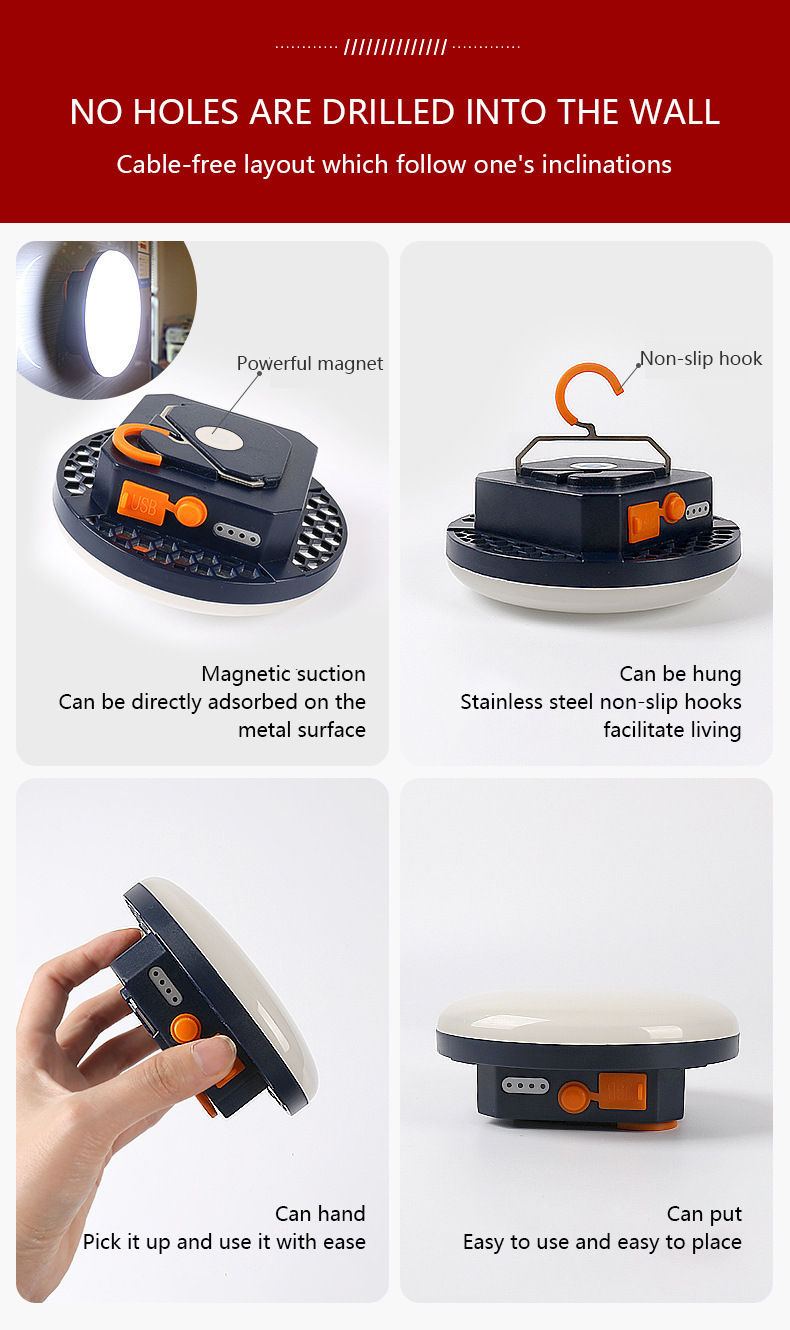 NO HOLES ARE DRILLED INTO THE WALL

Cable-free layout which follow one's inclinations

Powerful magnet

USB

Magnetic suction
Can be directly adsorbed on the metal surface

Non-slip hook

Can be hung
Stainless steel non-slip hooks facilitate living

Can hand
Pick it up and use it with ease

Can put
Easy to use and easy to place