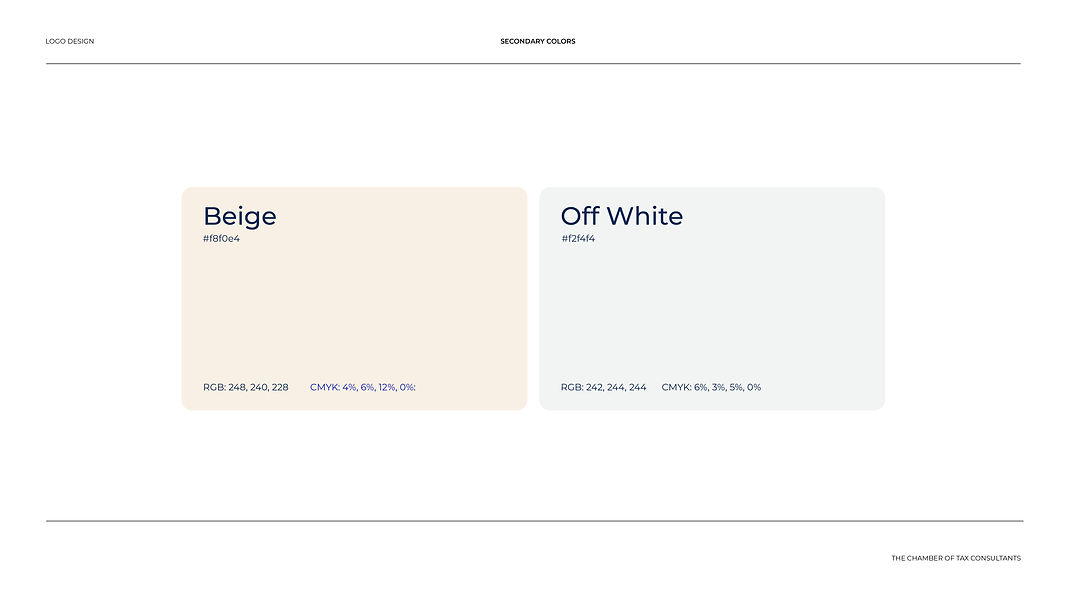 LOGO DESIGN

SECONDARY COLORS

Beige
#f8f0e4

RGB: 248, 240, 228 CMYK: 4%, 6%, 12%, 0%:

Off White
#f2f4f4

RGB: 242, 244, 244 CMYK: 6%, 3%, 5%, 0%

THE CHAMBER OF TAX CONSULTANTS