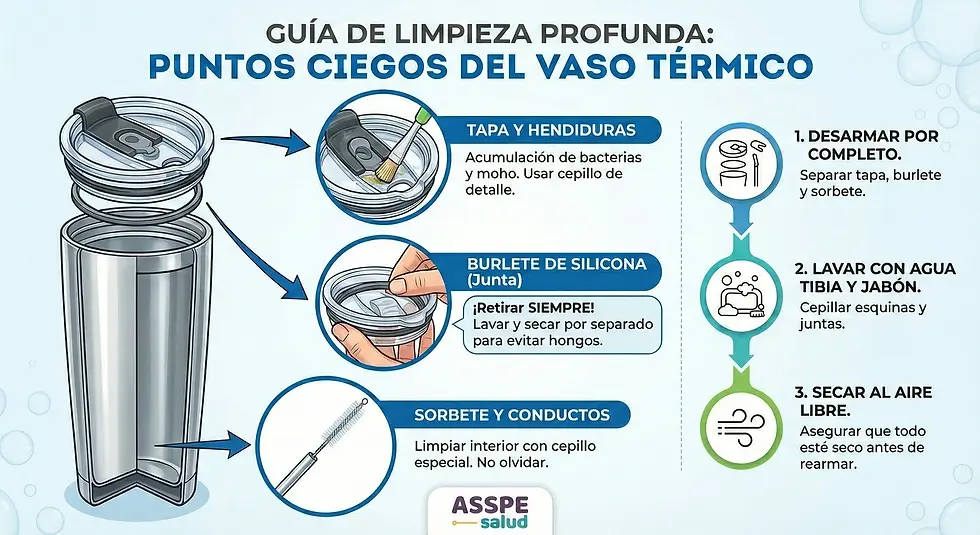 GUÍA DE LIMPIEZA PROFUNDA:
PUNTOS CIEGOS DEL VASO TÉRMICO

TAPA Y HENDIDURAS
Acumulación de bacterias y moho. Usar cepillo de detalle.

BURLETE DE SILICONA (Junta)
¡Retirar SIEMPRE! Lavar y secar por separado para evitar hongos.

SORBETE Y CONDUCTOS
Limpiar interior con cepillo especial. No olvidar.

1. DESARMAR POR COMPLETO.
Separar tapa, burlete y sorbete.

2. LAVAR CON AGUA TIBIA Y JABÓN.
Cepillar esquinas y juntas.

3. SECAR AL AIRE LIBRE.
Asegurar que todo esté seco antes de rearmar.

ASSPE
salud