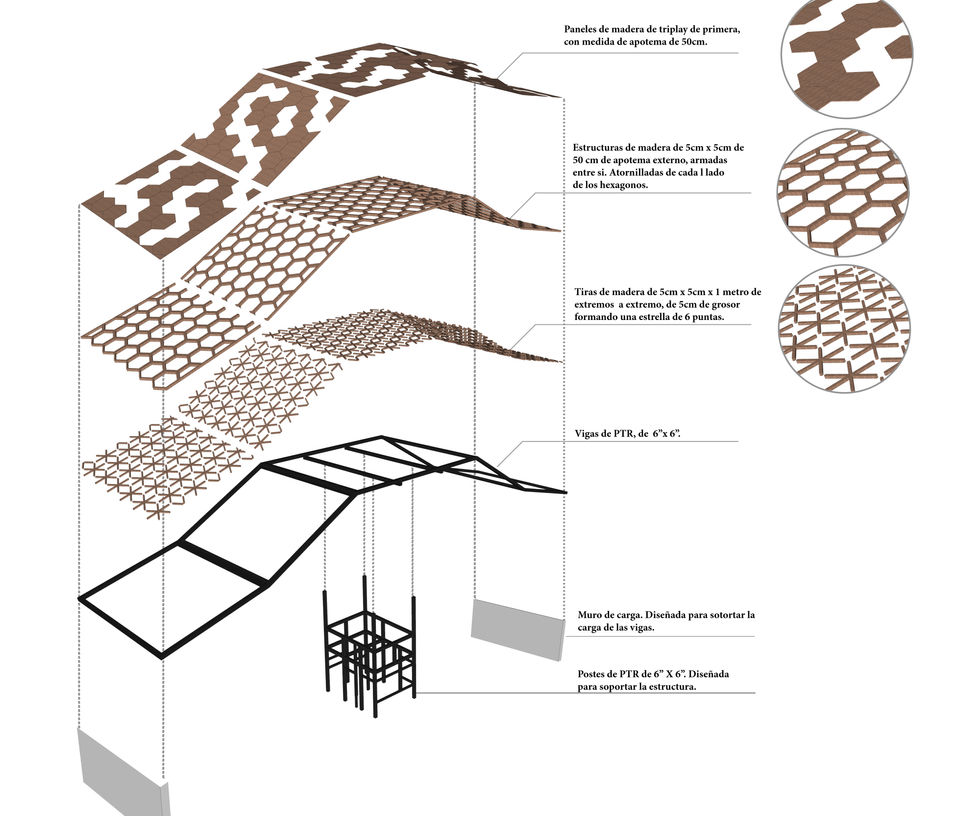 Paneles de madera de triplay de primera, con medida de apotema de 50cm.

Estructuras de madera de 5cm x 5cm de 50 cm de apotema externo, armadas entre si. Atornilladas de cada l lado de los hexagonos.

Tiras de madera de 5cm x 5cm x 1 metro de extremos a extremo, de 5cm de grosor formando una estrella de 6 puntas.

Vigas de PTR, de 6"x 6".

Muro de carga. Diseñada para sotortar la carga de las vigas.

Postes de PTR de 6" X 6". Diseñada para soportar la estructura.