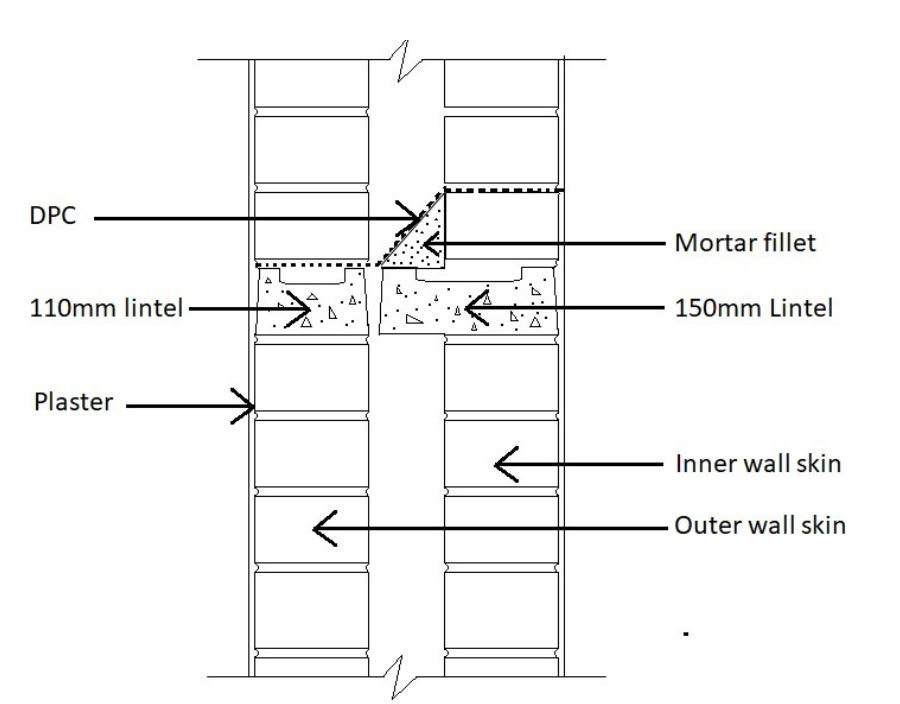 DPC

Mortar fillet

110mm lintel

150mm Lintel

Plaster

Inner wall skin

Outer wall skin