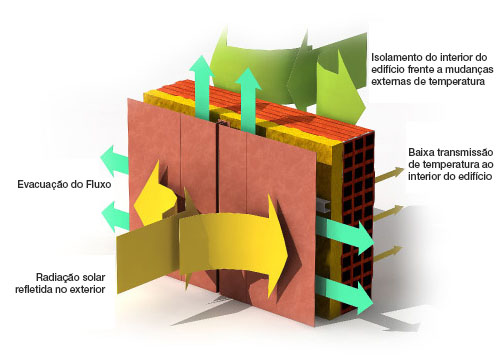 Isolamento do interior do edifício frente a mudanças externas de temperatura

Baixa transmissão de temperatura ao interior do edifício

Evacuação do Fluxo

Radiação solar refletida no exterior