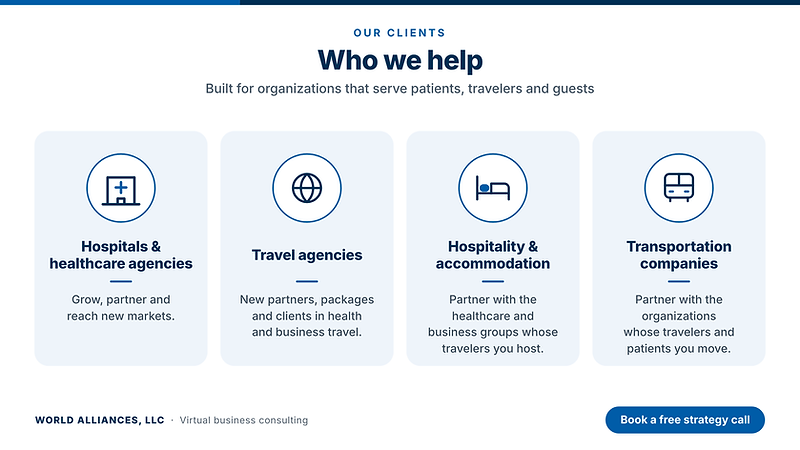 OUR CLIENTS

Who we help

Built for organizations that serve patients, travelers and guests

Hospitals & healthcare agencies

Grow, partner and reach new markets.

Travel agencies

New partners, packages and clients in health and business travel.

Hospitality & accommodation

Partner with the healthcare and business groups whose travelers you host.

Transportation companies

Partner with the organizations whose travelers and patients you move.

WORLD ALLIANCES, LLC · Virtual business consulting

Book a free strategy call