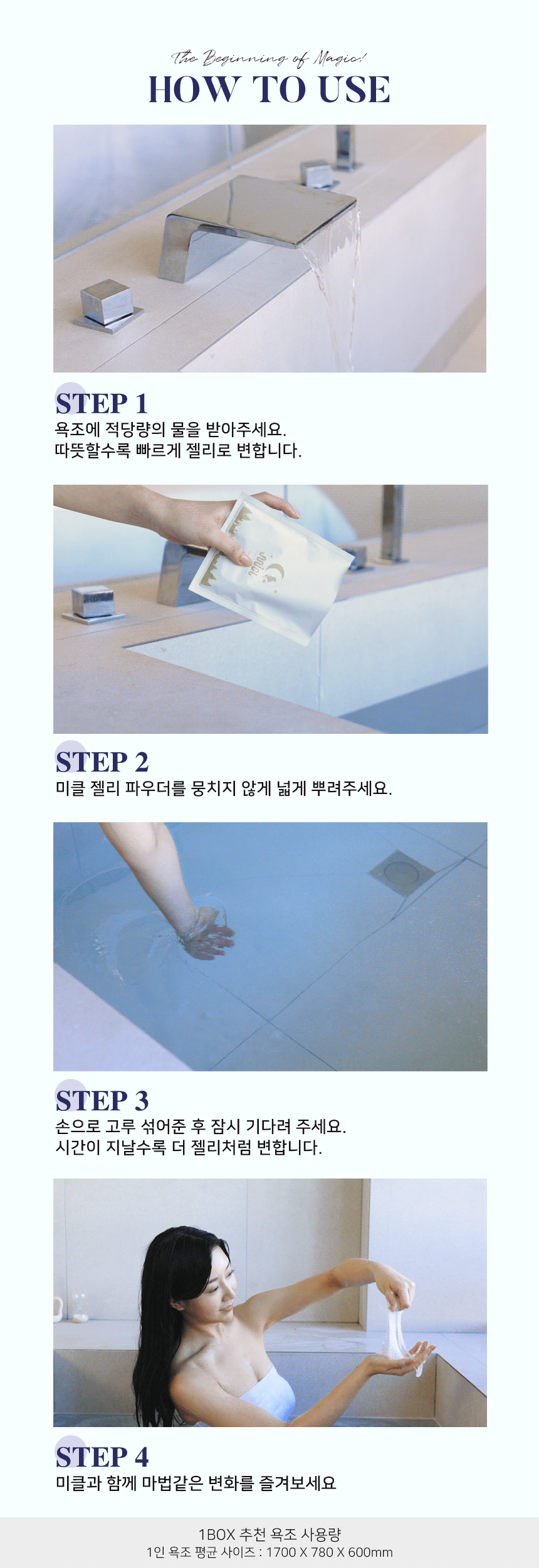 The Beginning of Magic!
HOW TO USE

STEP 1
욕조에 적당량의 물을 받아주세요.
따뜻할수록 빠르게 젤리로 변합니다.

STEP 2
미클 젤리 파우더를 뭉치지 않게 넓게 뿌려주세요.

STEP 3
손으로 고루 섞어준 후 잠시 기다려 주세요.
시간이 지날수록 더 젤리처럼 변합니다.

STEP 4
미클과 함께 마법같은 변화를 즐겨보세요

1BOX 추천 욕조 사용량
1인 욕조 평균 사이즈 : 1700 X 780 X 600mm