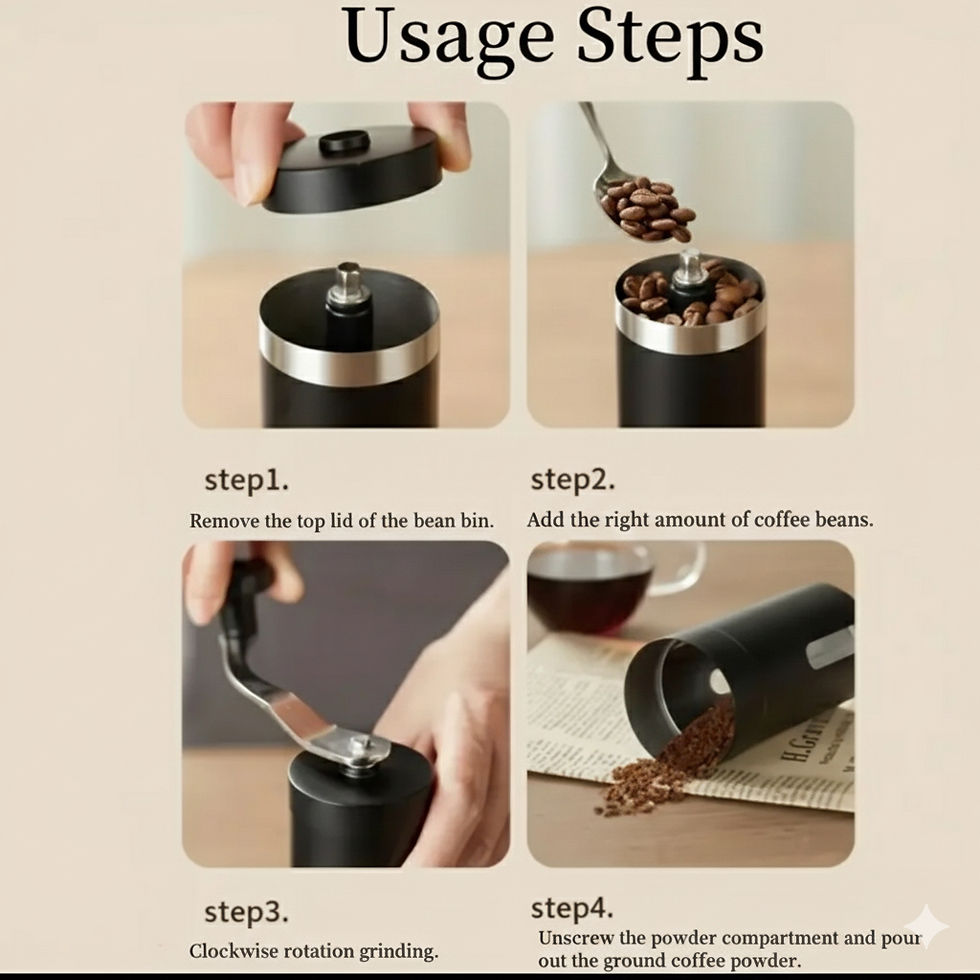 Usage Steps

step1.

Remove the top lid of the bean bin.

step2.

Add the right amount of coffee beans.

step3.

Clockwise rotation grinding.

step4.

Unscrew the powder compartment and pour out the ground coffee powder.