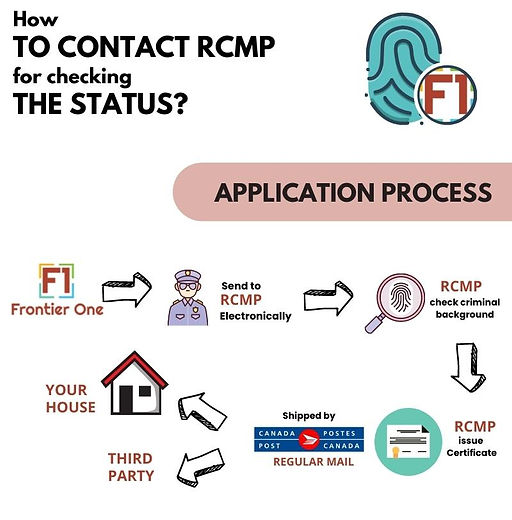 How
TO CONTACT RCMP
for checking
THE STATUS?

F1

APPLICATION PROCESS

F1
Frontier One

Send to
RCMP
Electronically

RCMP
check criminal background

RCMP
issue
Certificate

Shipped by
CANADA POST
POSTES CANADA
REGULAR MAIL

YOUR HOUSE

THIRD PARTY