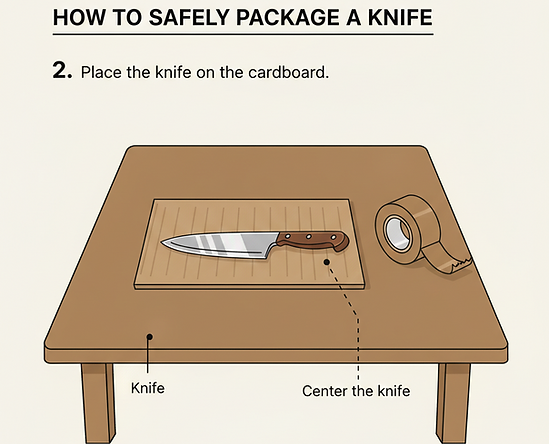 HOW TO SAFELY PACKAGE A KNIFE

2. Place the knife on the cardboard.

Knife

Center the knife