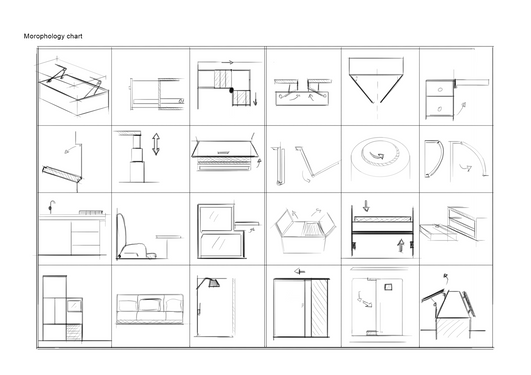 Morophology chart